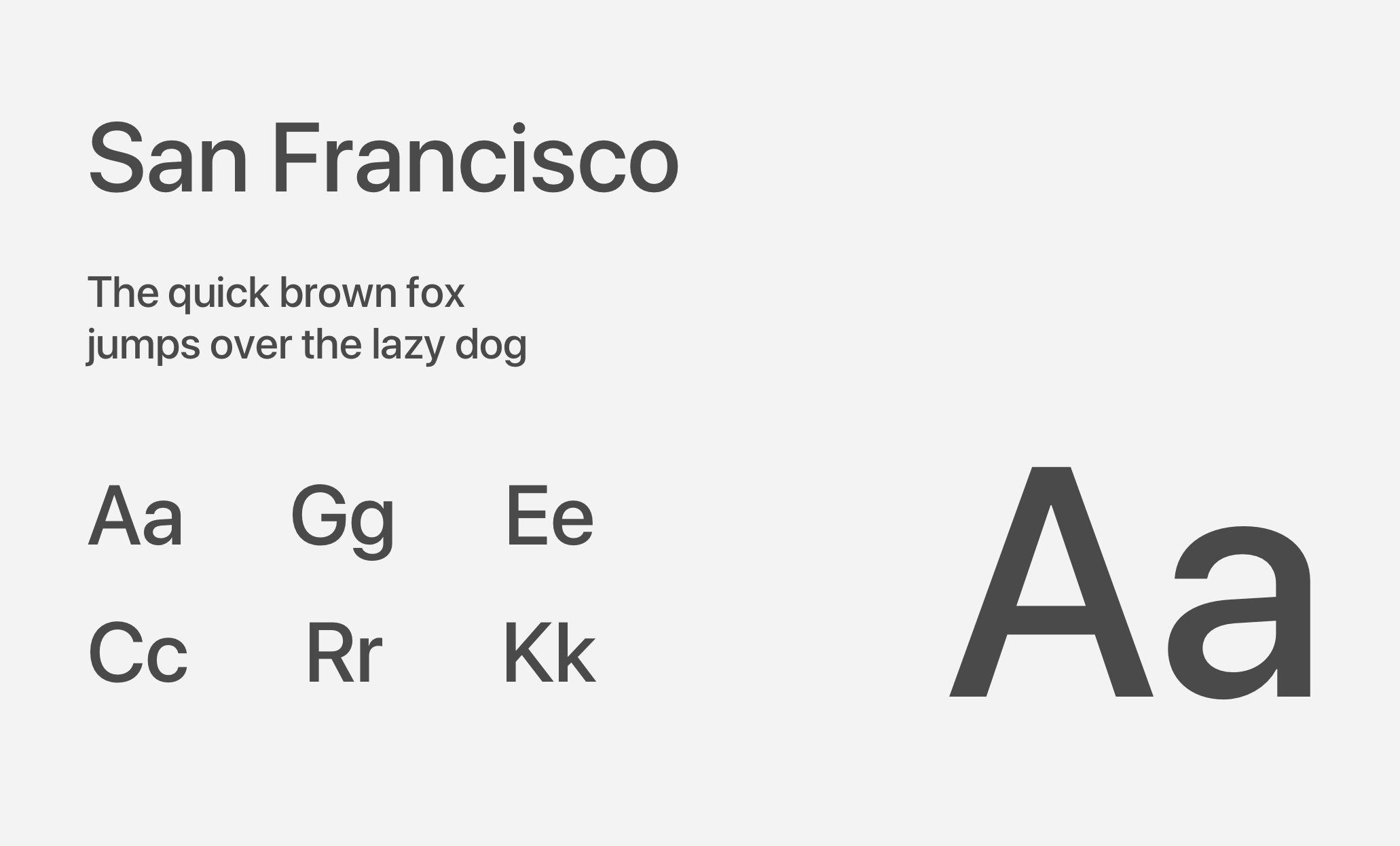 San Francisco

The quick brown fox jumps over the lazy dog

Aa Gg Ee
Cc Rr Kk

Aa